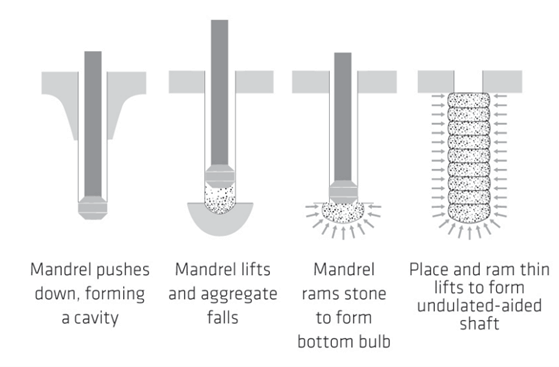 Mandrel pushes down, forming a cavity

Mandrel lifts and aggregate falls

Mandrel rams stone to form bottom bulb

Place and ram thin lifts to form undulated-aided shaft