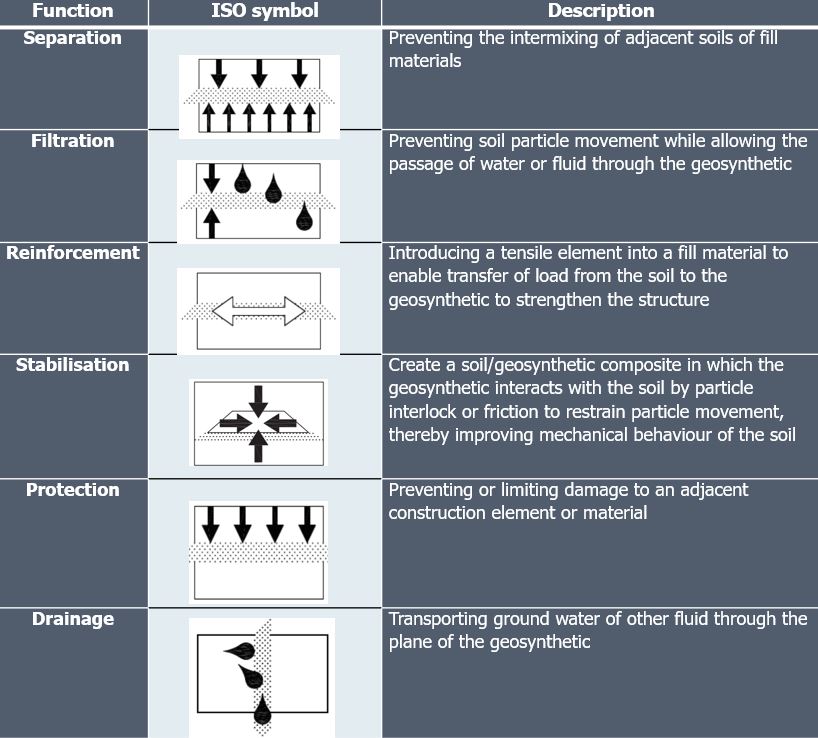 | Function | ISO symbol | Description |
|---|---|---|
| Separation | | Preventing the intermixing of adjacent soils of fill materials |
| Filtration | | Preventing soil particle movement while allowing the passage of water or fluid through the geosynthetic |
| Reinforcement | | Introducing a tensile element into a fill material to enable transfer of load from the soil to the geosynthetic to strengthen the structure |
| Stabilisation | | Create a soil/geosynthetic composite in which the geosynthetic interacts with the soil by particle interlock or friction to restrain particle movement, thereby improving mechanical behaviour of the soil |
| Protection | | Preventing or limiting damage to an adjacent construction element or material |
| Drainage | | Transporting ground water of other fluid through the plane of the geosynthetic |